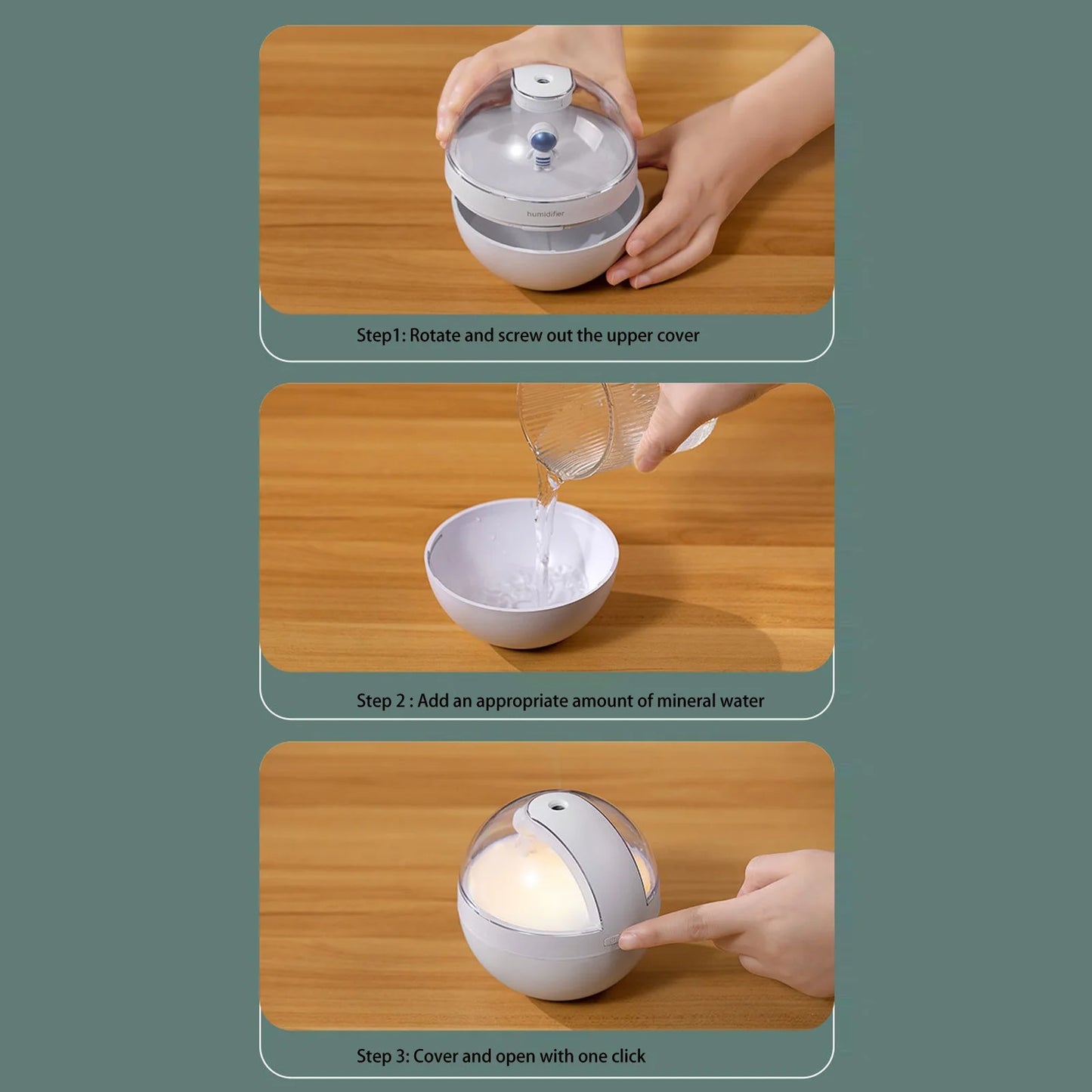 humidifier

Step1: Rotate and screw out the upper cover

Step 2 : Add an appropriate amount of mineral water

Step 3: Cover and open with one click